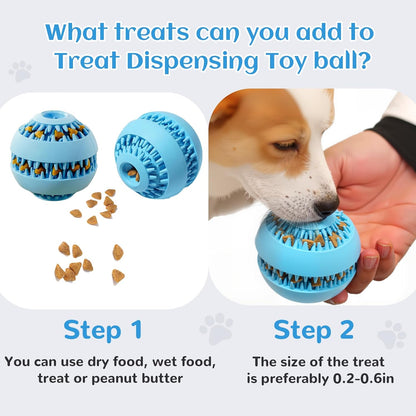 What treats can you add to Treat Dispensing Toy ball?

Step 1
You can use dry food, wet food, treat or peanut butter

Step 2
The size of the treat is preferably 0.2-0.6in